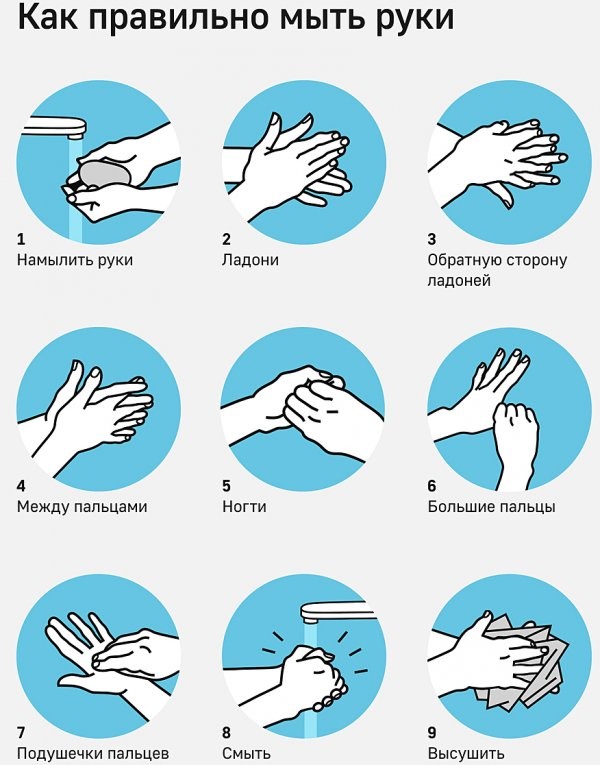 Как правильно мыть руки

1
Намылить руки

2
Ладони

3
Обратную сторону ладоней

4
Между пальцами

5
Ногти

6
Большие пальцы

7
Подушечки пальцев

8
Смыть

9
Высушить